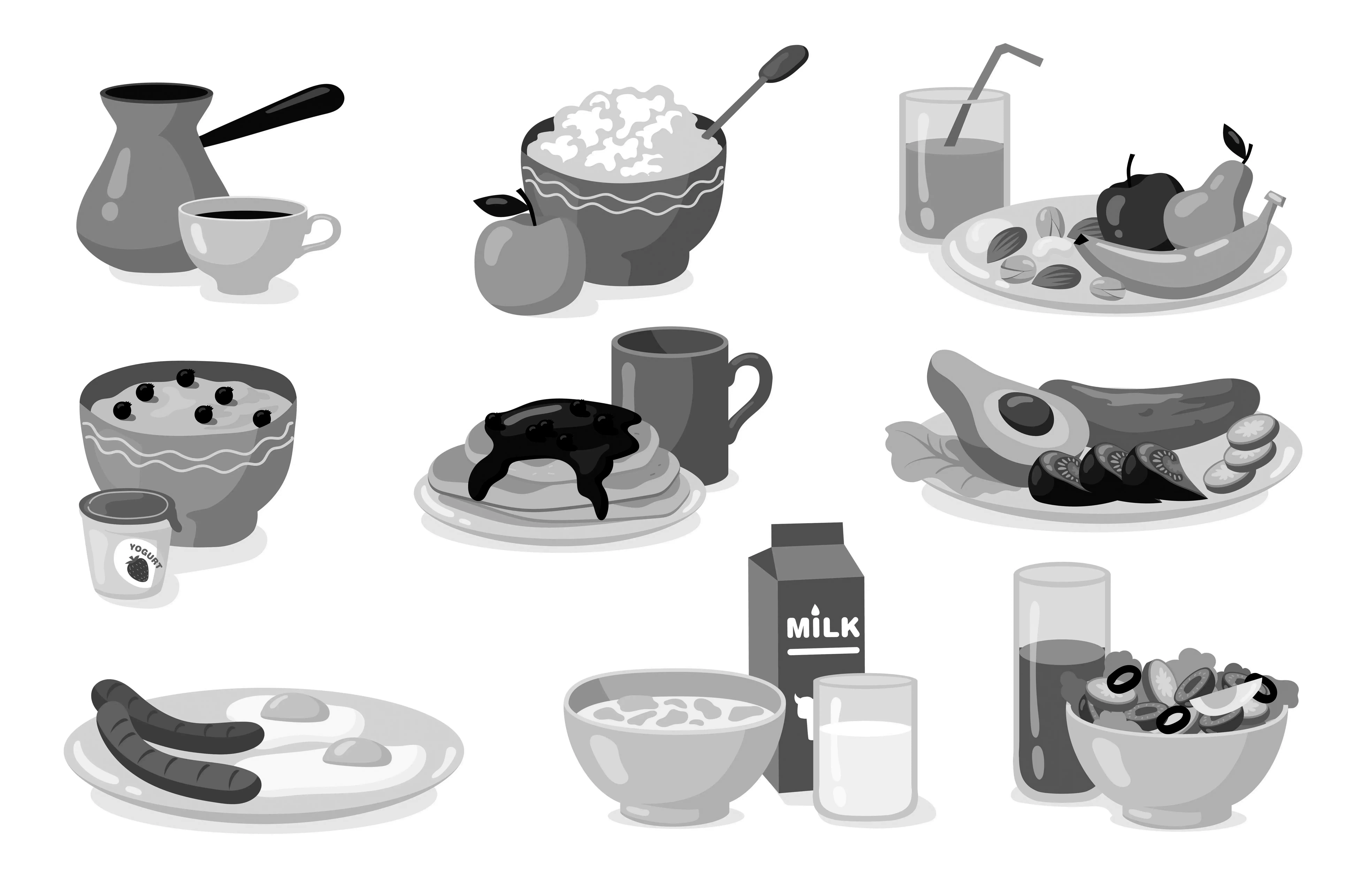 YOGURT

MILK